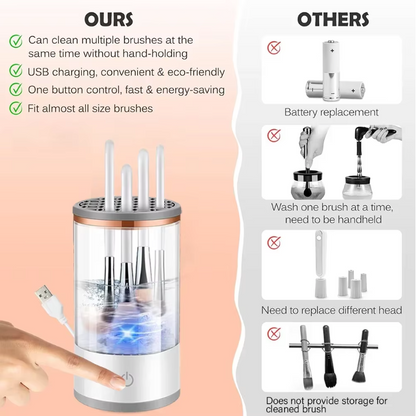 OURS

Can clean multiple brushes at the same time without hand-holding

USB charging, convenient & eco-friendly

One button control, fast & energy-saving

Fit almost all size brushes

OTHERS

Battery replacement

Wash one brush at a time, need to be handheld

Need to replace different head

Does not provide storage for cleaned brush